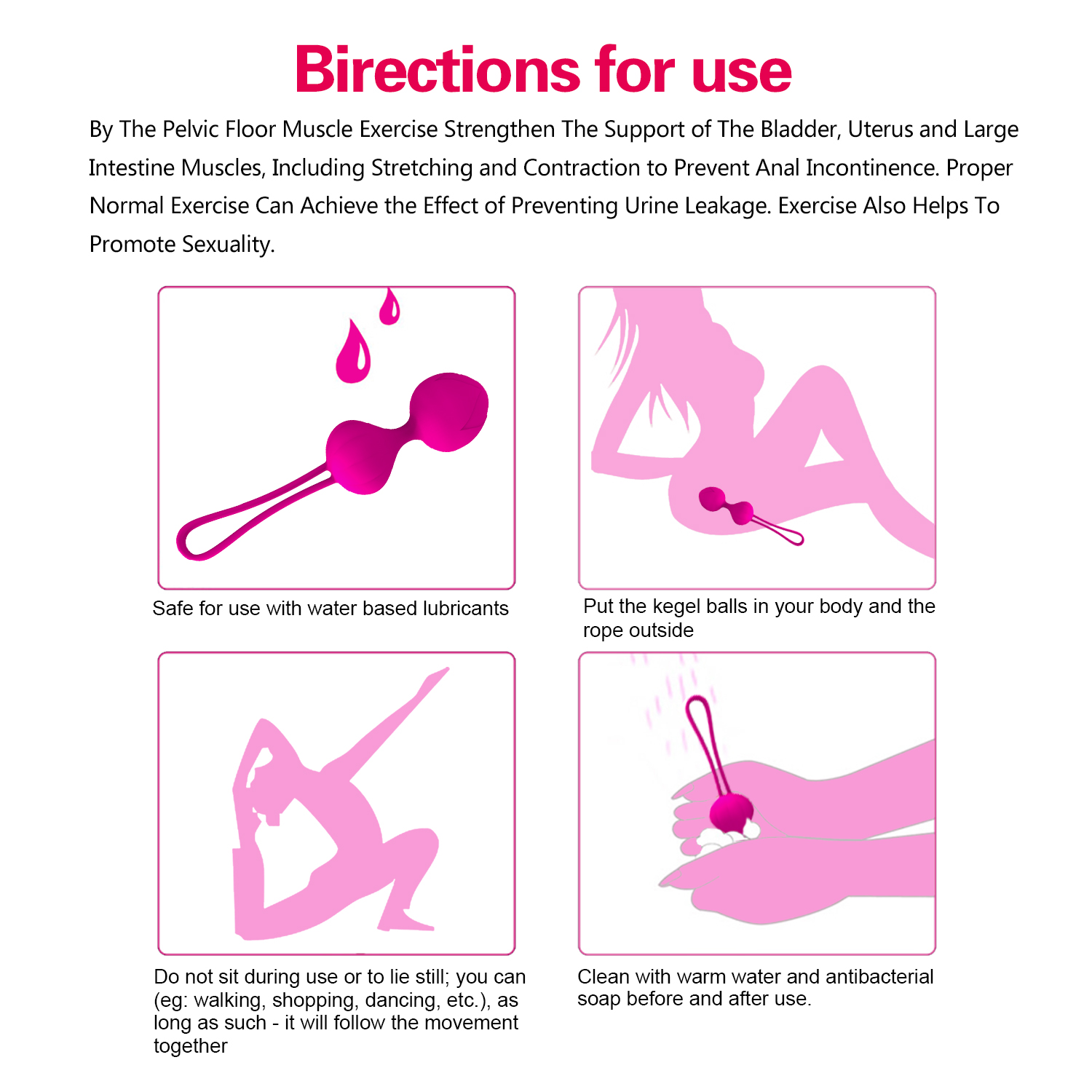 Birections for use

By The Pelvic Floor Muscle Exercise Strengthen The Support of The Bladder, Uterus and Large Intestine Muscles, Including Stretching and Contraction to Prevent Anal Incontinence. Proper Normal Exercise Can Achieve the Effect of Preventing Urine Leakage. Exercise Also Helps To Promote Sexuality.

Safe for use with water based lubricants

Put the kegel balls in your body and the rope outside

Do not sit during use or to lie still; you can (eg: walking, shopping, dancing, etc.), as long as such - it will follow the movement together

Clean with warm water and antibacterial soap before and after use.